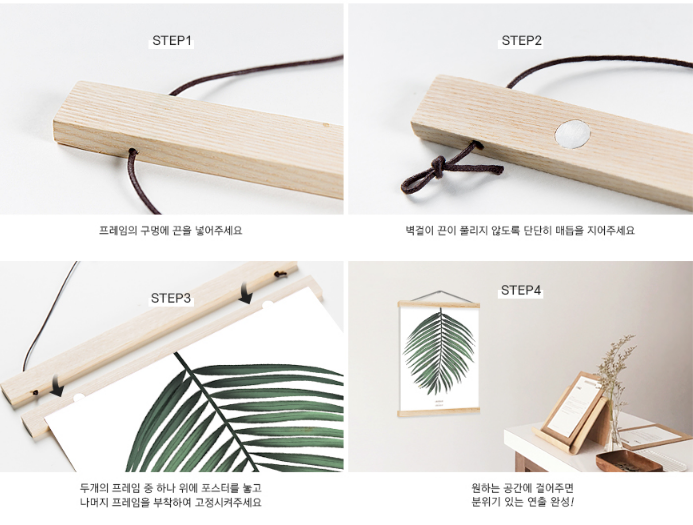 STEP1

프레임의 구멍에 끈을 넣어주세요

STEP2

벽걸이 끈이 풀리지 않도록 단단히 매듭을 지어주세요

STEP3

두개의 프레임 중 하나 위에 포스터를 놓고 나머지 프레임을 부착하여 고정시켜주세요

STEP4

원하는 공간에 걸어주면 분위기 있는 연출 완성!